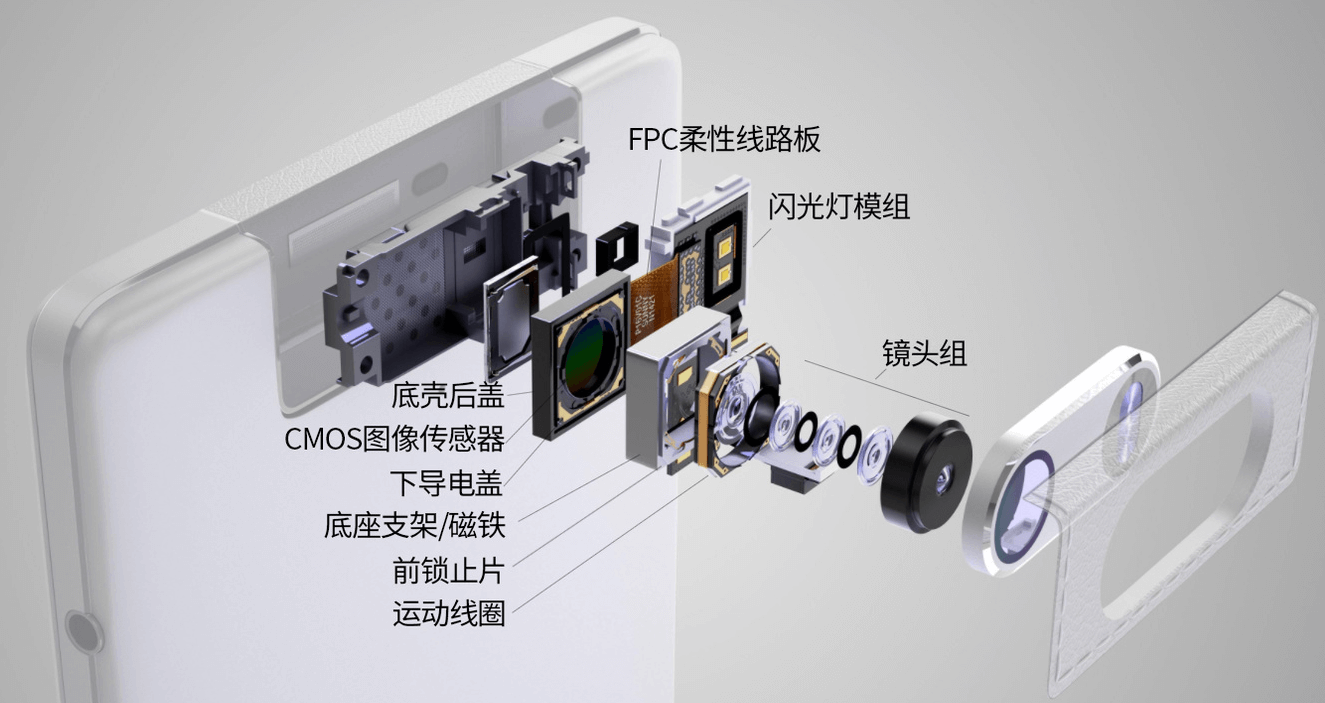 FPC柔性线路板
闪光灯模组
镜头组
底壳后盖
CMOS图像传感器
下导电盖
底座支架/磁铁
前锁止片
运动线圈